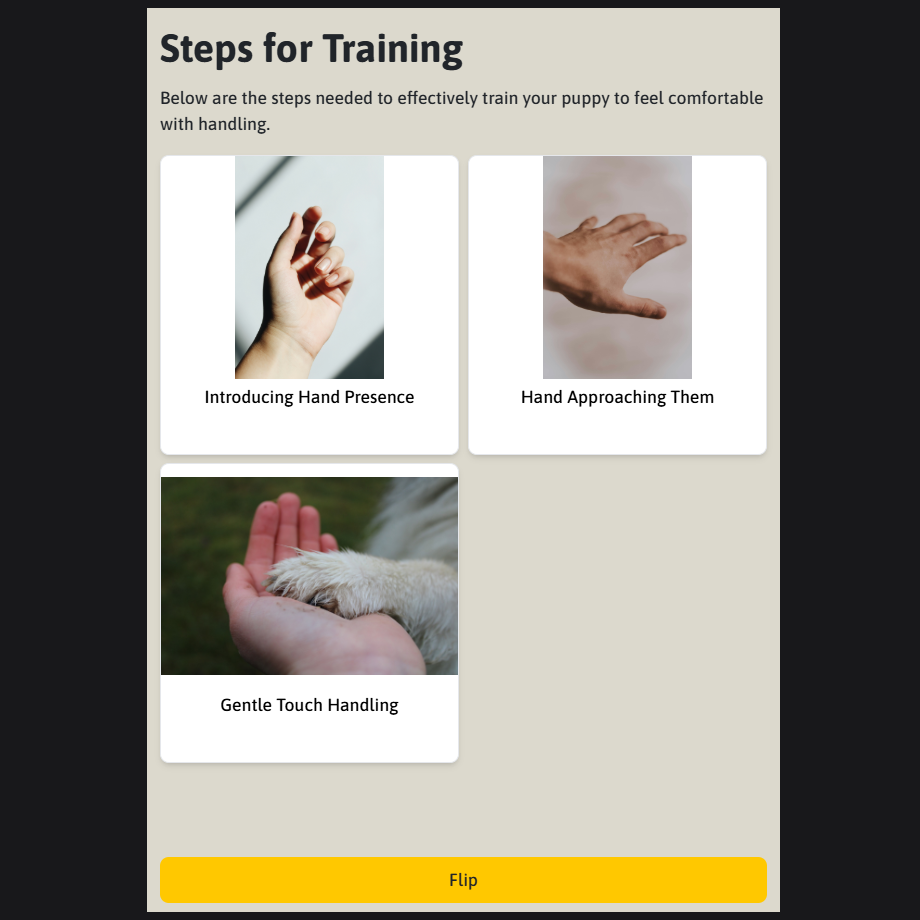 Steps for Training

Below are the steps needed to effectively train your puppy to feel comfortable with handling.

Introducing Hand Presence

Hand Approaching Them

Gentle Touch Handling

Flip